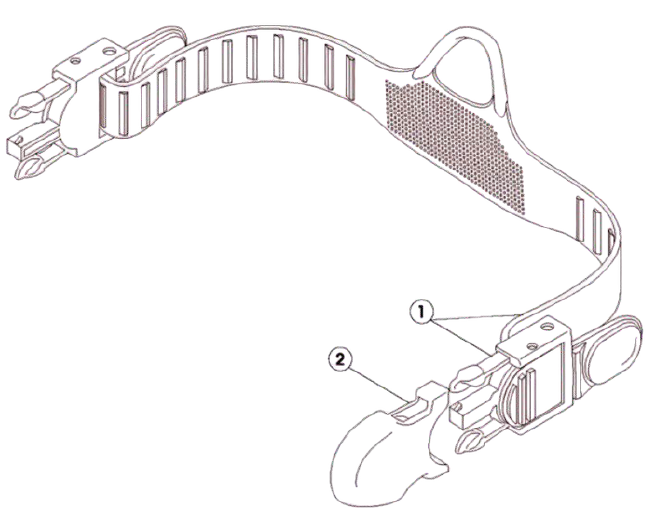 1
2